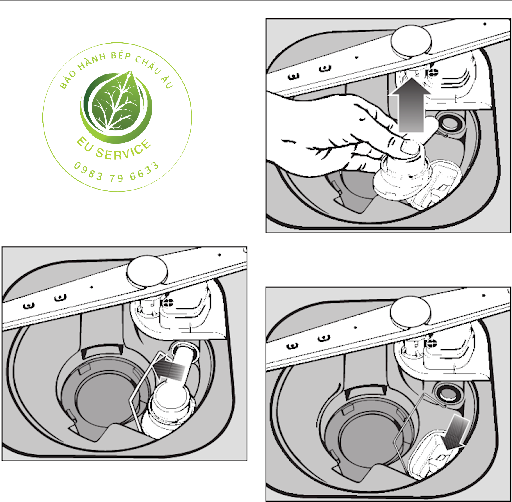 BẢO HÀNH BẾP CHÂU ÂU
EU SERVICE
0983 79 6633